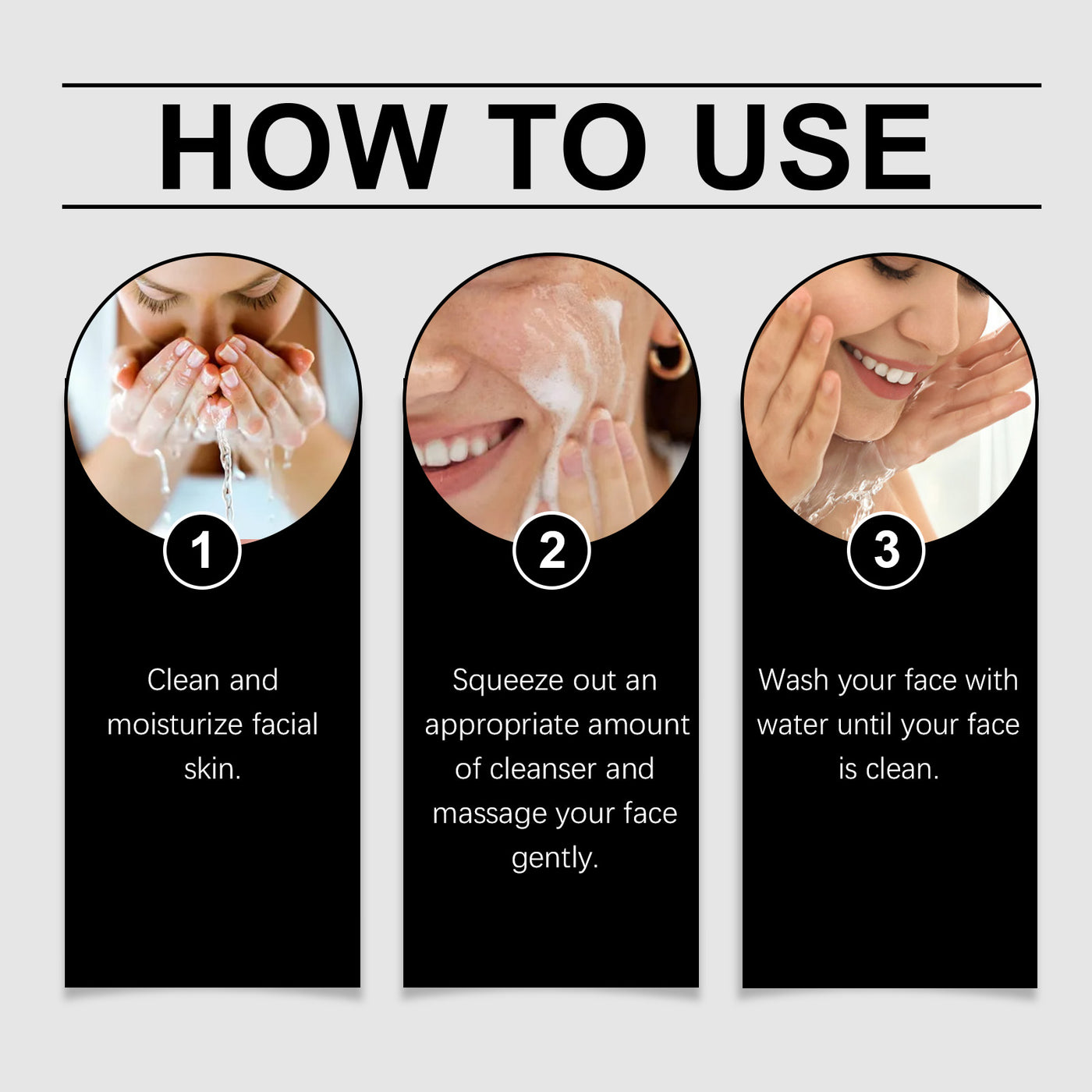 HOW TO USE

1

Clean and moisturize facial skin.

2

Squeeze out an appropriate amount of cleanser and massage your face gently.

3

Wash your face with water until your face is clean.